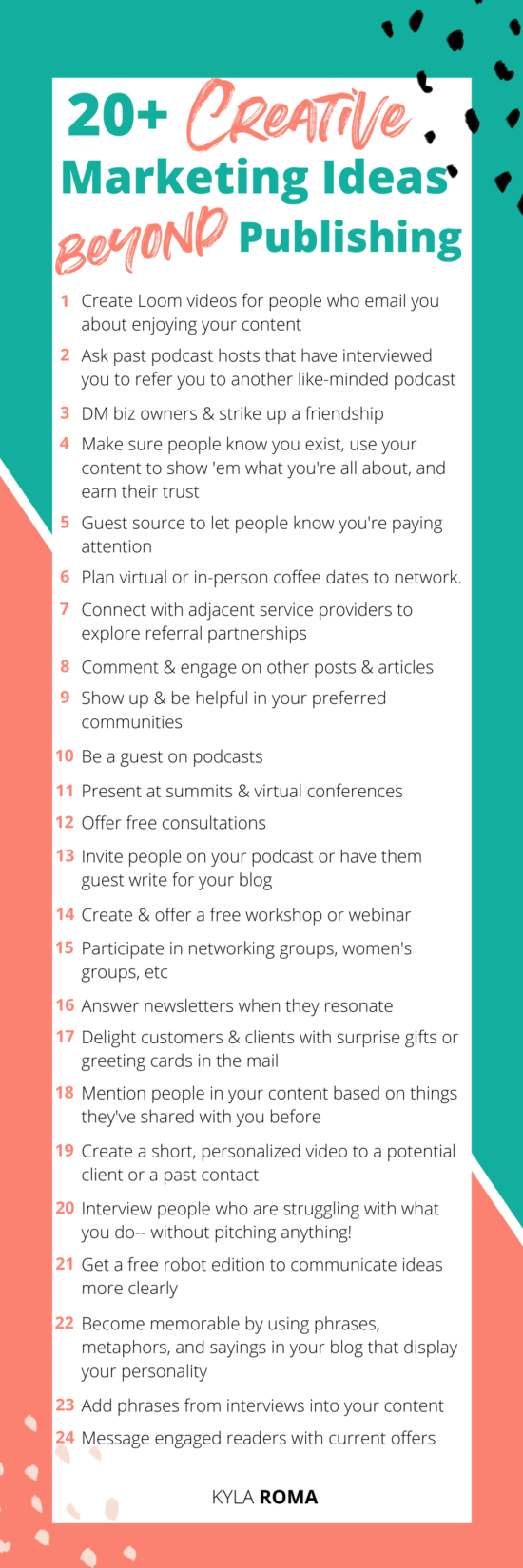 20+ CREATIVE Marketing Ideas BEYOND Publishing

1 Create Loom videos for people who email you about enjoying your content
2 Ask past podcast hosts that have interviewed you to refer you to another like-minded podcast
3 DM biz owners & strike up a friendship
4 Make sure people know you exist, use your content to show 'em what you're all about, and earn their trust
5 Guest source to let people know you're paying attention
6 Plan virtual or in-person coffee dates to network.
7 Connect with adjacent service providers to explore referral partnerships
8 Comment & engage on other posts & articles
9 Show up & be helpful in your preferred communities
10 Be a guest on podcasts
11 Present at summits & virtual conferences
12 Offer free consultations
13 Invite people on your podcast or have them guest write for your blog
14 Create & offer a free workshop or webinar
15 Participate in networking groups, women's groups, etc
16 Answer newsletters when they resonate
17 Delight customers & clients with surprise gifts or greeting cards in the mail
18 Mention people in your content based on things they've shared with you before
19 Create a short, personalized video to a potential client or a past contact
20 Interview people who are struggling with what you do-- without pitching anything!
21 Get a free robot edition to communicate ideas more clearly
22 Become memorable by using phrases, metaphors, and sayings in your blog that display your personality
23 Add phrases from interviews into your content
24 Message engaged readers with current offers

KYLA ROMA